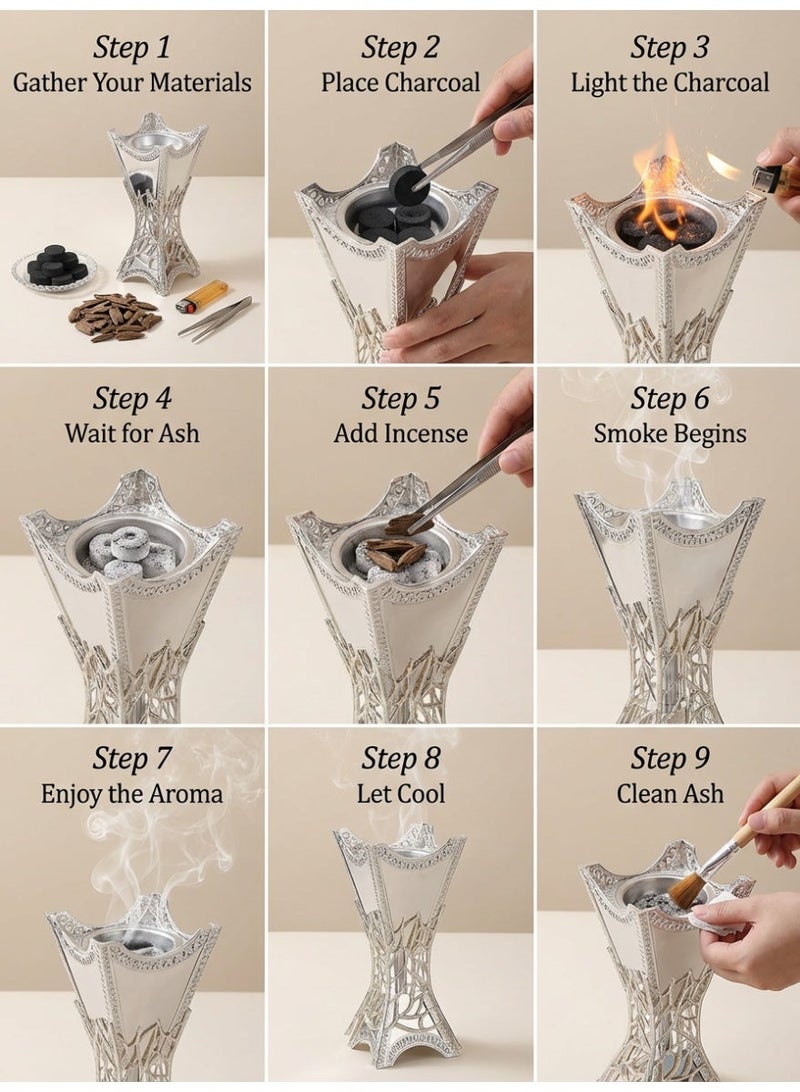 Step 1
Gather Your Materials

Step 2
Place Charcoal

Step 3
Light the Charcoal

Step 4
Wait for Ash

Step 5
Add Incense

Step 6
Smoke Begins

Step 7
Enjoy the Aroma

Step 8
Let Cool

Step 9
Clean Ash